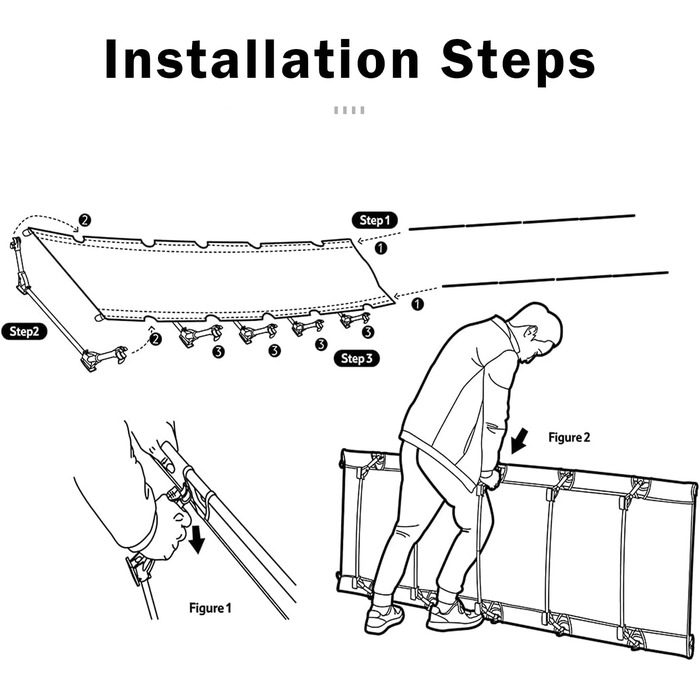 Installation Steps

2

Step 1

1

1

Step2

2

3

3

3

3

Step 3

Figure 2

Figure 1