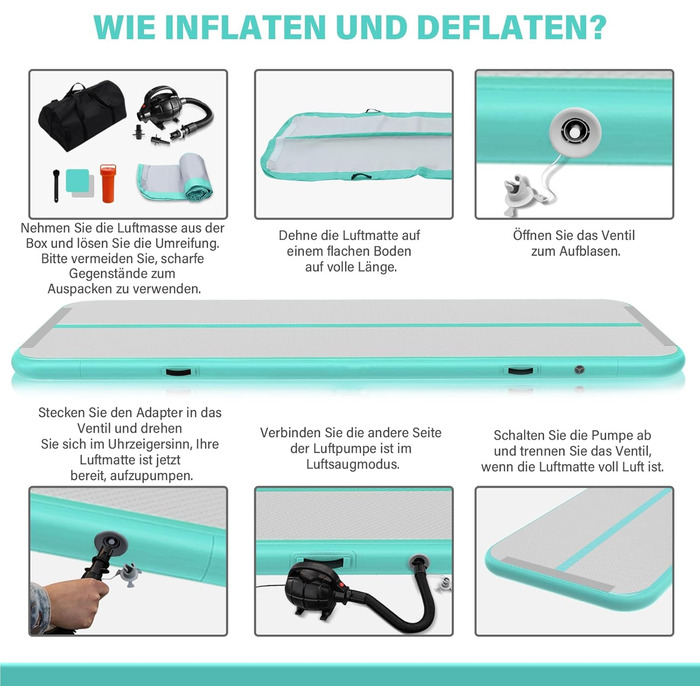 WIE INFLATEN UND DEFLATEN?

Nehmen Sie die Luftmasse aus der Box und lösen Sie die Umreifung. Bitte vermeiden Sie, scharfe Gegenstände zum Auspacken zu verwenden.

Dehne die Luftmatte auf einem flachen Boden auf volle Länge.

Öffnen Sie das Ventil zum Aufblasen.

Stecken Sie den Adapter in das Ventil und drehen Sie sich im Uhrzeigersinn, Ihre Luftmatte ist jetzt bereit, aufzupumpen.

Verbinden Sie die andere Seite der Luftpumpe ist im Luftsaugmodus.

Schalten Sie die Pumpe ab und trennen Sie das Ventil, wenn die Luftmatte voll Luft ist.