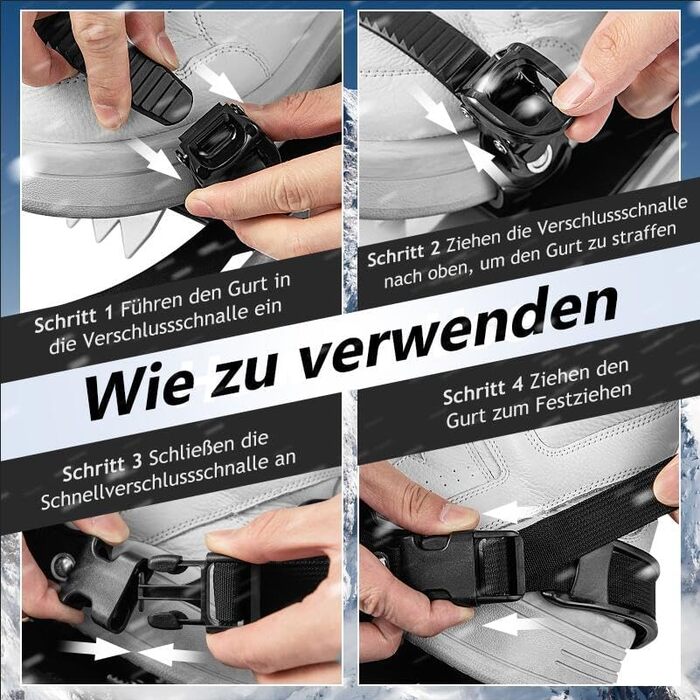 Schritt 1 Führen den Gurt in die Verschlussschnalle ein

Schritt 2 Ziehen die Verschlussschnalle nach oben, um den Gurt zu straffen

Wie zu verwenden

Schritt 3 Schließen die Schnellverschlussschnalle an

Schritt 4 Ziehen den Gurt zum Festziehen