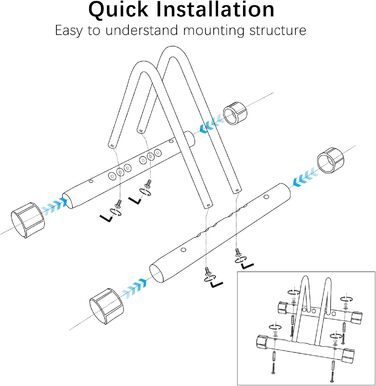 Quick Installation
Easy to understand mounting structure