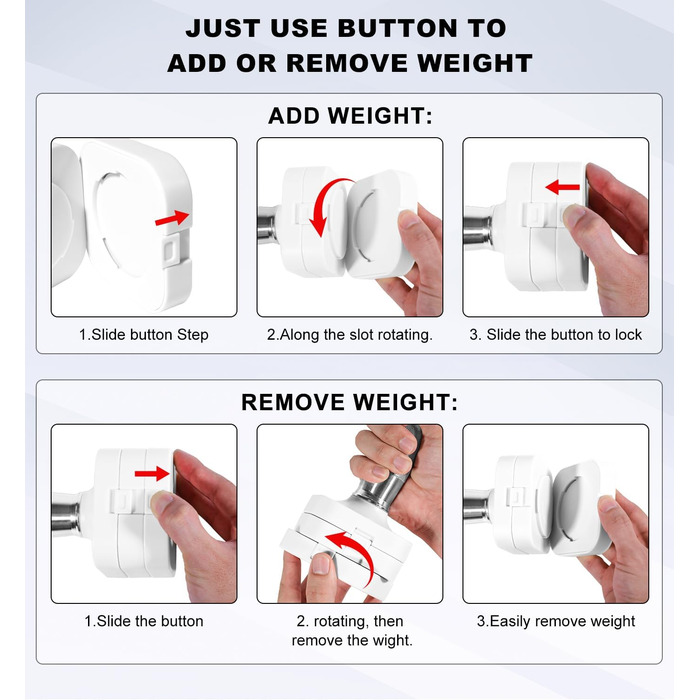 JUST USE BUTTON TO ADD OR REMOVE WEIGHT

ADD WEIGHT:

1.Slide button Step

2.Along the slot rotating.

3. Slide the button to lock

REMOVE WEIGHT:

1.Slide the button

2. rotating, then remove the wight.

3.Easily remove weight