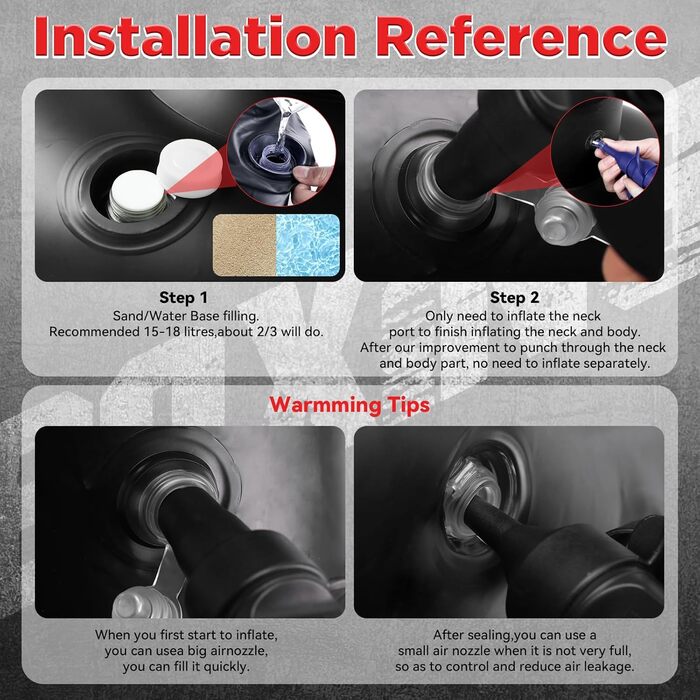 Installation Reference

Step 1
Sand/Water Base filling.
Recommended 15-18 litres,about 2/3 will do.

Step 2
Only need to inflate the neck port to finish inflating the neck and body.
After our improvement to punch through the neck and body part, no need to inflate separately.

Warmming Tips

When you first start to inflate, you can usea big airnozzle, you can fill it quickly.

After sealing,you can use a small air nozzle when it is not very full, so as to control and reduce air leakage.