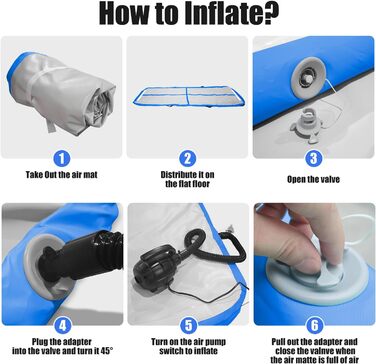 How to Inflate?

1
Take Out the air mat

2
Distribute it on the flat floor

3
Open the valve

4
Plug the adapter into the valve and turn it 45°

5
Turn on the air pump switch to inflate

6
Pull out the adapter and close the valnve when the air matte is full of air