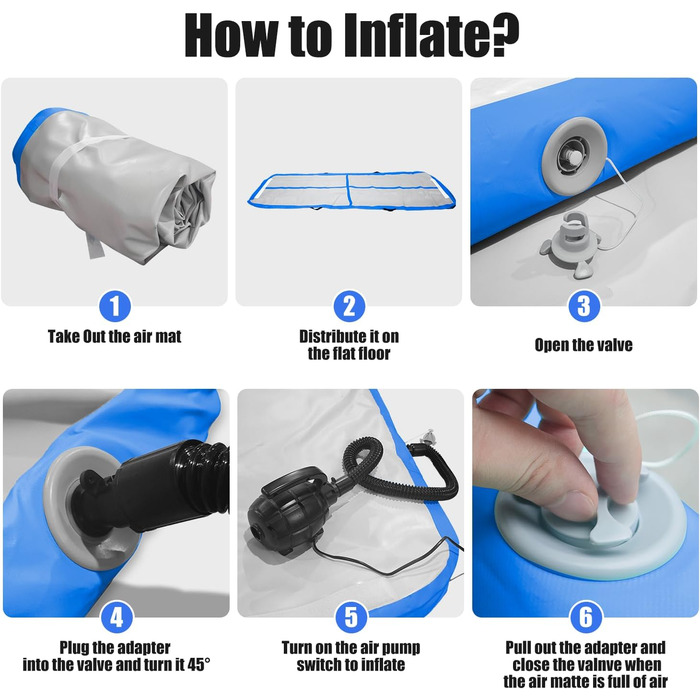 How to Inflate?

1
Take Out the air mat

2
Distribute it on the flat floor

3
Open the valve

4
Plug the adapter into the valve and turn it 45°

5
Turn on the air pump switch to inflate

6
Pull out the adapter and close the valnve when the air matte is full of air