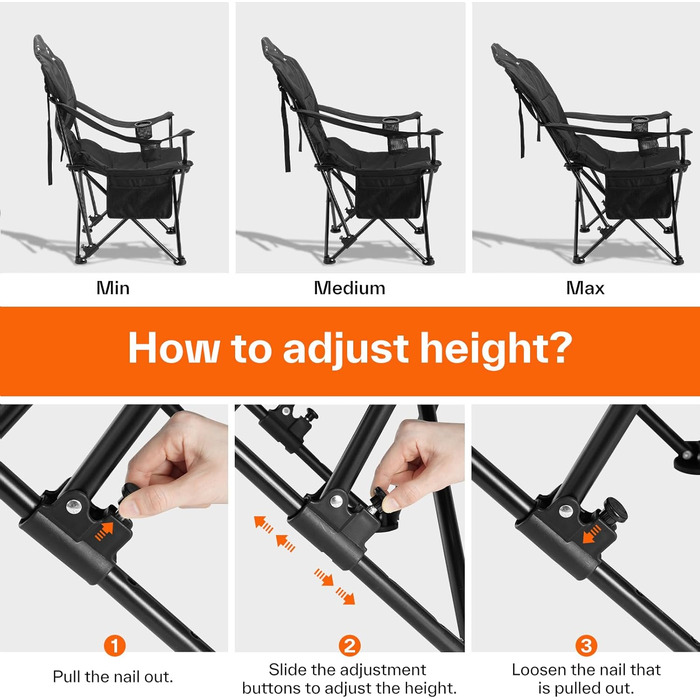 Min

Medium

Max

How to adjust height?

1
Pull the nail out.

2
Slide the adjustment buttons to adjust the height.

3
Loosen the nail that is pulled out.