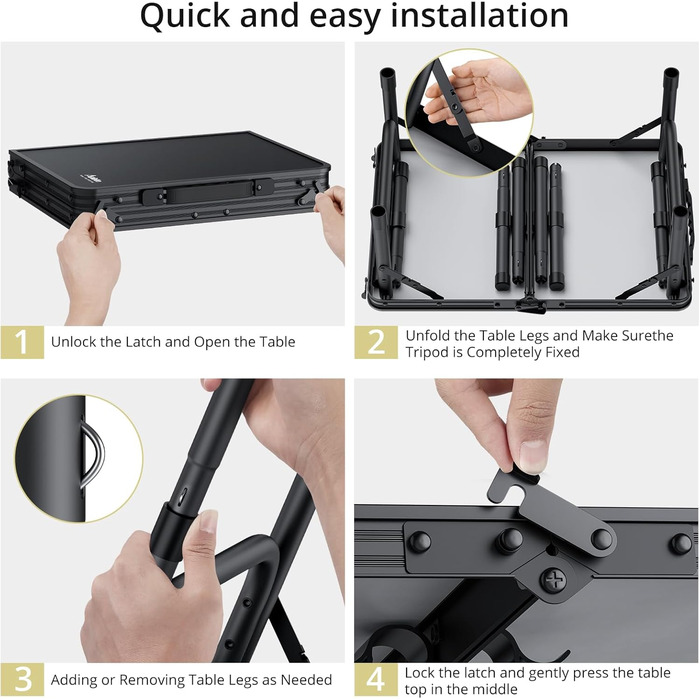 Quick and easy installation

1 Unlock the Latch and Open the Table

2 Unfold the Table Legs and Make Surethe Tripod is Completely Fixed

3 Adding or Removing Table Legs as Needed

4 Lock the latch and gently press the table top in the middle