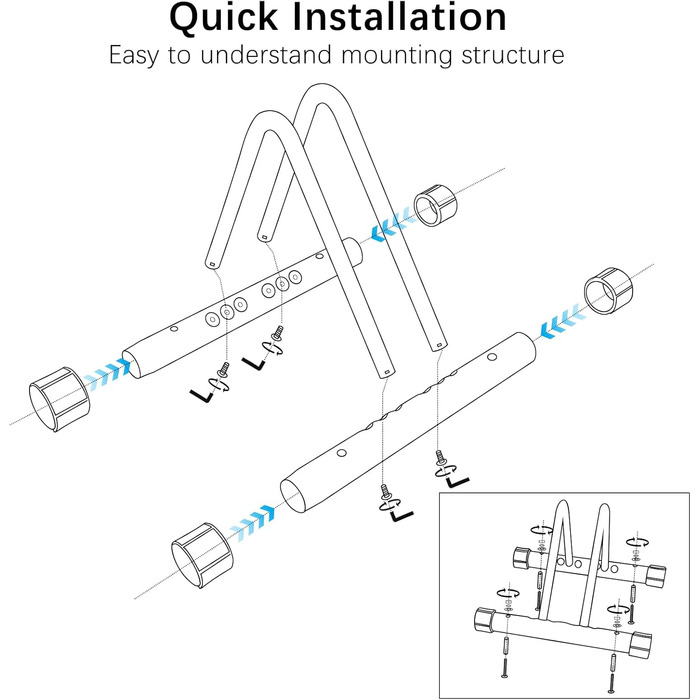 Quick Installation
Easy to understand mounting structure