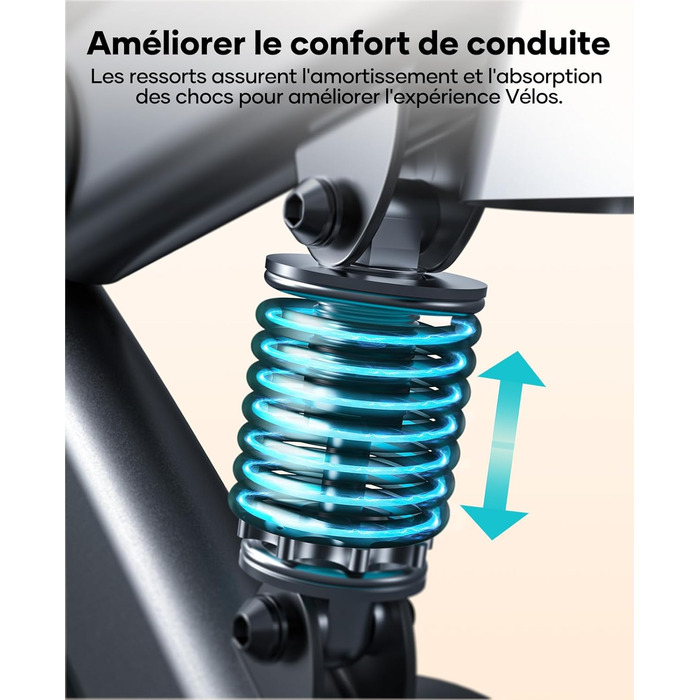 Améliorer le confort de conduite

Les ressorts assurent l'amortissement et l'absorption des chocs pour améliorer l'expérience Vélos.