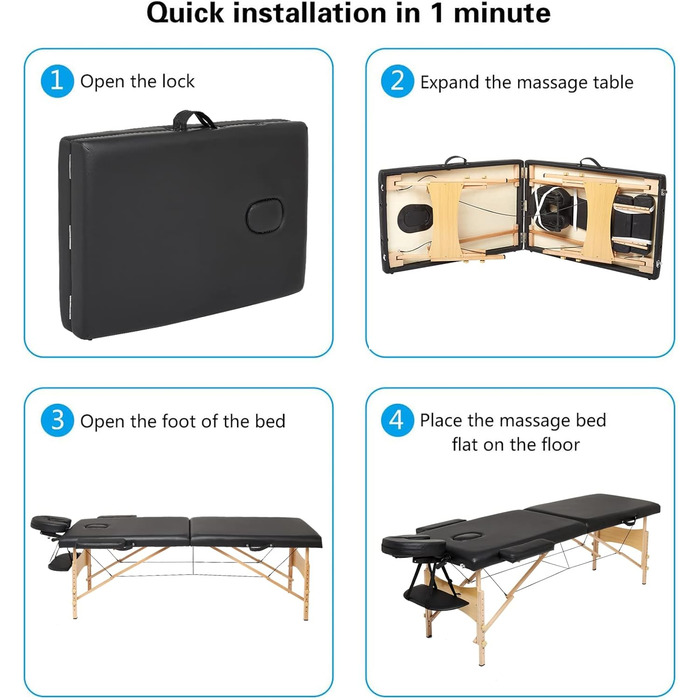 Quick installation in 1 minute

1 Open the lock

2 Expand the massage table

3 Open the foot of the bed

4 Place the massage bed flat on the floor