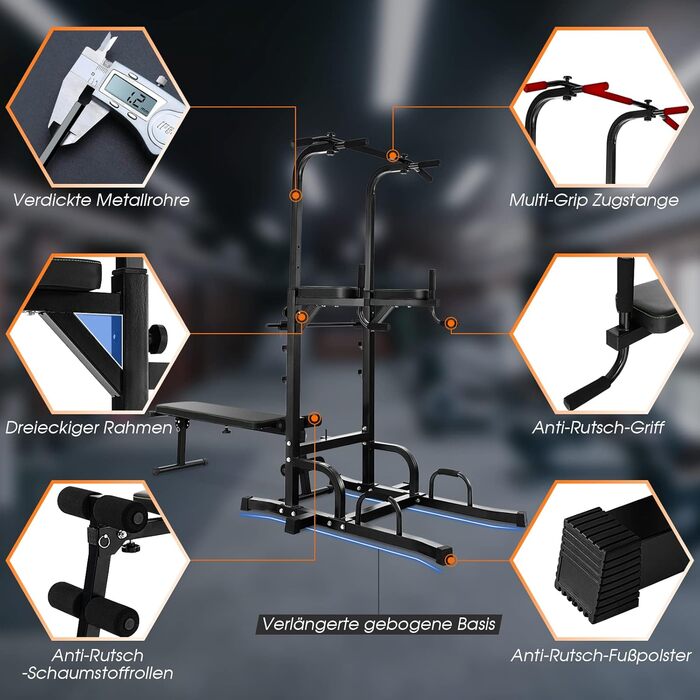 1.2

Verdickte Metallrohre

Multi-Grip Zugstange

Dreieckiger Rahmen

Anti-Rutsch-Griff

Anti-Rutsch -Schaumstoffrollen

Verlängerte gebogene Basis

Anti-Rutsch-Fußpolster