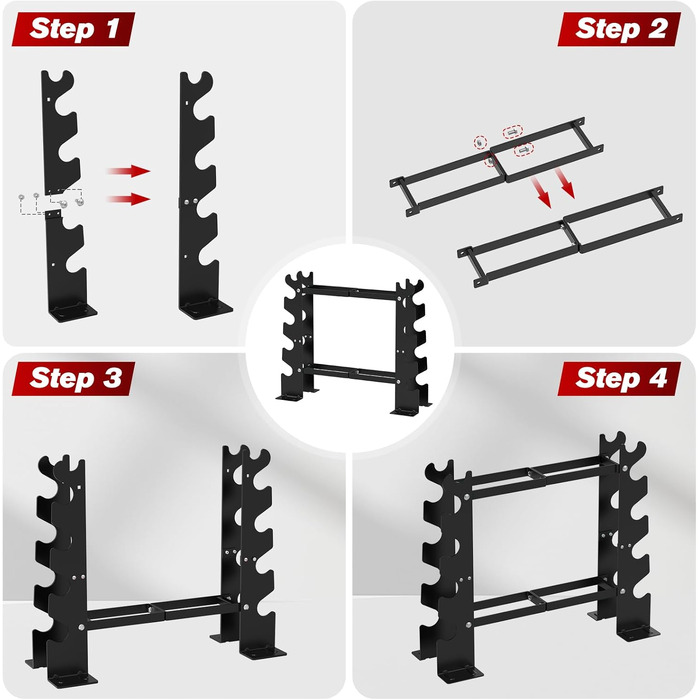 Step 1

Step 2

Step 3

Step 4