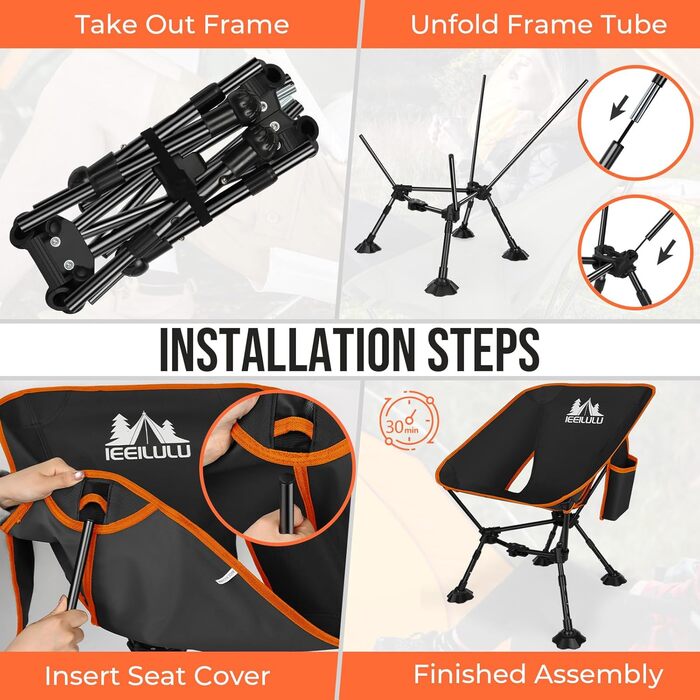 Take Out Frame

Unfold Frame Tube

INSTALLATION STEPS

IEEILULU

30min

IEEILULU

Insert Seat Cover

Finished Assembly