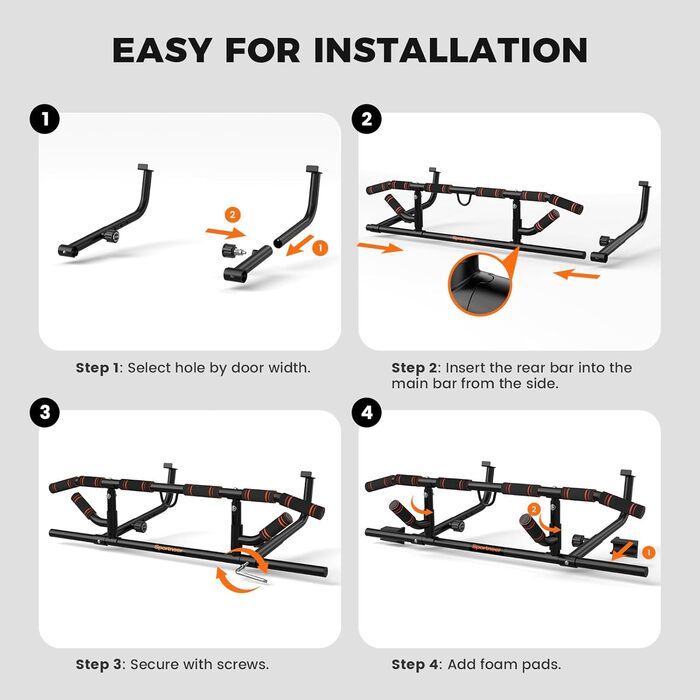 EASY FOR INSTALLATION

1

2

1

Step 1: Select hole by door width.

2

Sportneer

Step 2: Insert the rear bar into the main bar from the side.

3

Sportneer

Step 3: Secure with screws.

4

2

1

Sportneer

Step 4: Add foam pads.