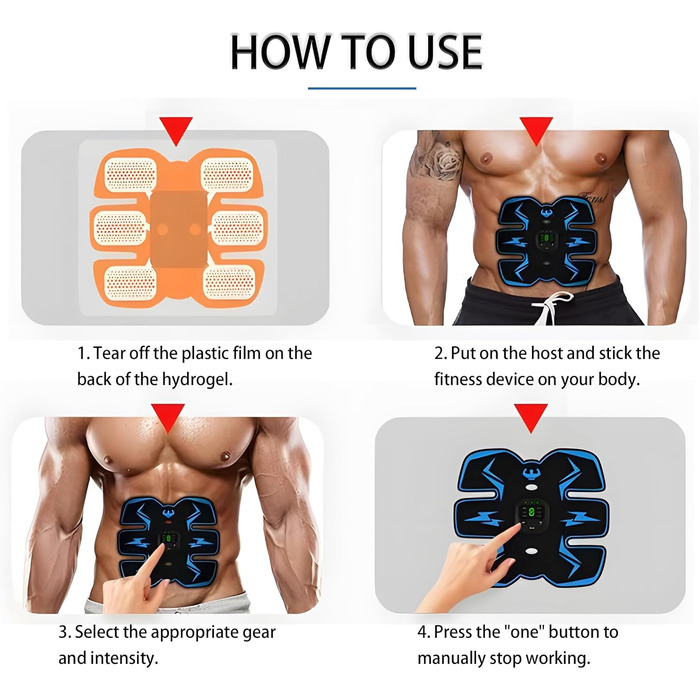 HOW TO USE

1. Tear off the plastic film on the back of the hydrogel.

2. Put on the host and stick the fitness device on your body.

3. Select the appropriate gear and intensity.

4. Press the "one" button to manually stop working.