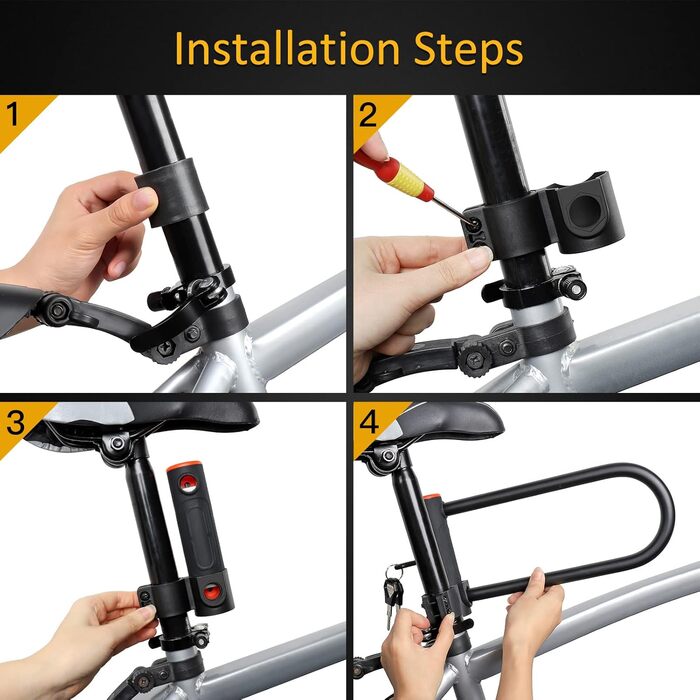 Installation Steps

1

2

3

4