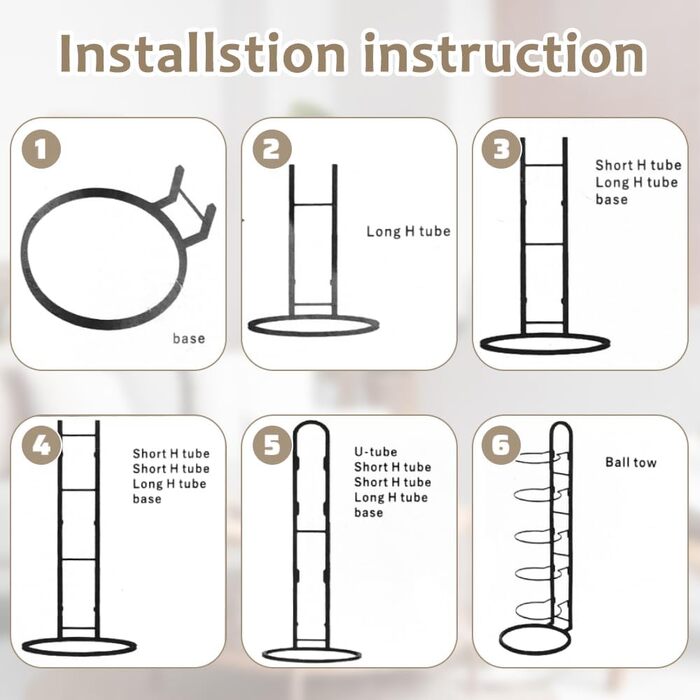 Installstion instruction

1

base

2

Long H tube

3

Short H tube
Long H tube
base

4

Short H tube
Short H tube
Long H tube
base

5

U-tube
Short H tube
Short H tube
Long H tube
base

6

Ball tow