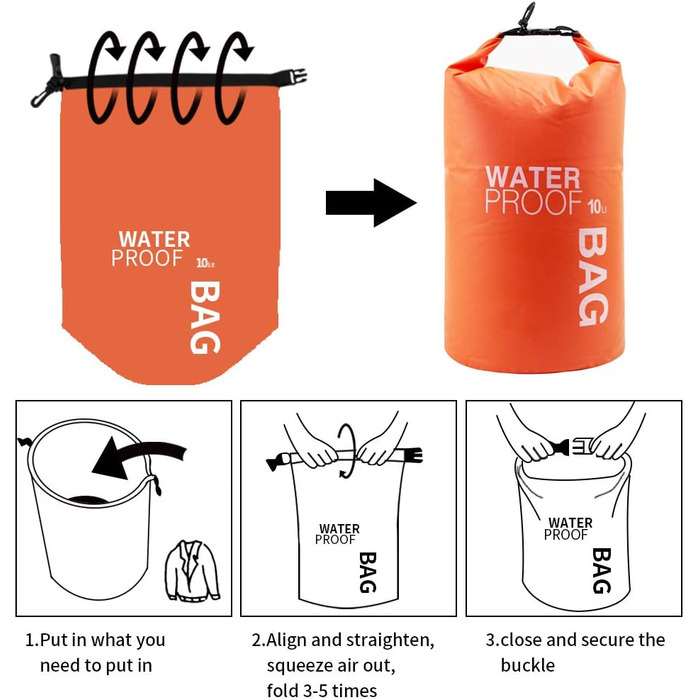 WATER PROOF 10Lt BAG

WATER PROOF 10Lt BAG

WATER PROOF BAG

WATER PROOF BAG

1.Put in what you need to put in

2.Align and straighten, squeeze air out, fold 3-5 times

3.close and secure the buckle