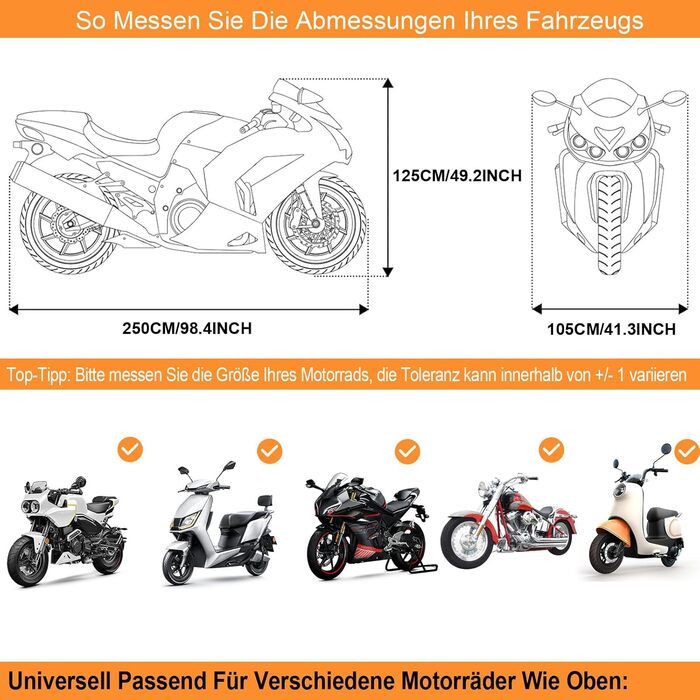 So Messen Sie Die Abmessungen Ihres Fahrzeugs

125CM/49.2INCH

250CM/98.4INCH

105CM/41.3INCH

Top-Tipp: Bitte messen Sie die Größe Ihres Motorrads, die Toleranz kann innerhalb von +/- 1 variieren

Universell Passend Für Verschiedene Motorräder Wie Oben: