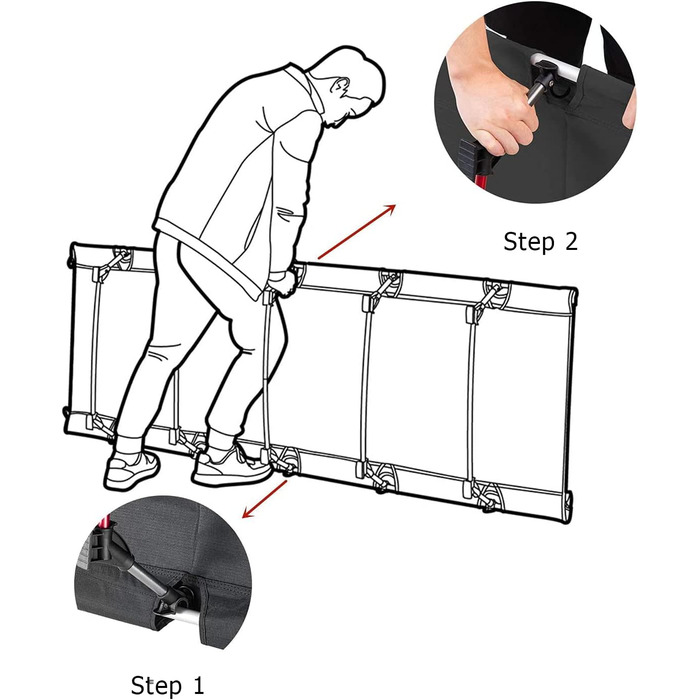 Step 2

Step 1