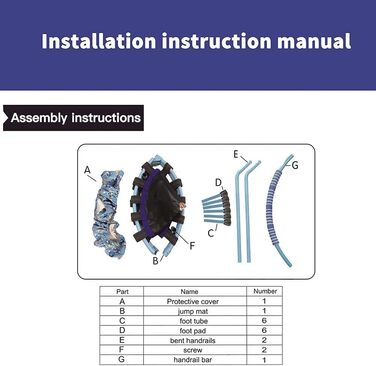 Installation instruction manual

Assembly instructions

A

E

G

D

C

F

B

| Part | Name | Number |
|---|---|---|
| A | Protective cover | 1 |
| B | jump mat | 1 |
| C | foot tube | 6 |
| D | foot pad | 6 |
| E | bent handrails | 2 |
| F | screw | 2 |
| G | handrail bar | 1 |