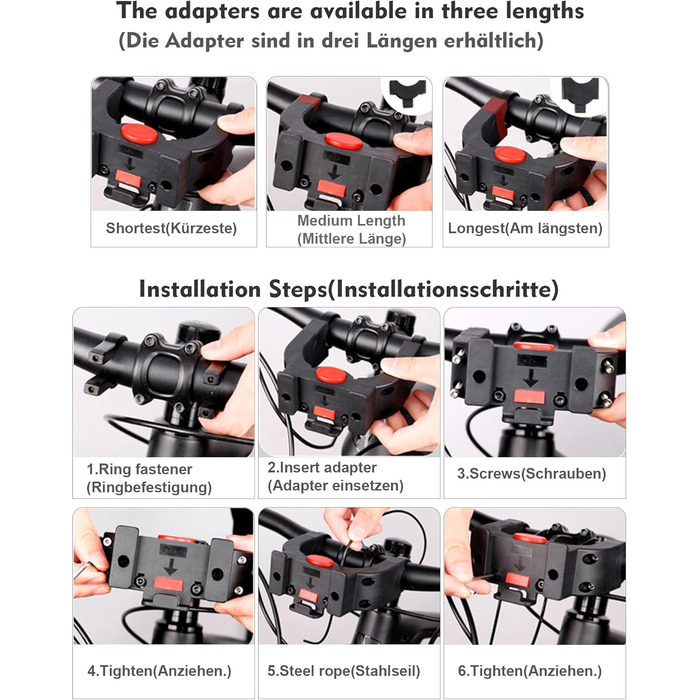 The adapters are available in three lengths
(Die Adapter sind in drei Längen erhältlich)

Shortest(Kürzeste)

Medium Length
(Mittlere Länge)

Longest(Am längsten)

Installation Steps(Installationsschritte)

1.Ring fastener
(Ringbefestigung)

2.Insert adapter
(Adapter einsetzen)

3.Screws(Schrauben)

4.Tighten(Anziehen.)

5.Steel rope(Stahlseil)

6.Tighten(Anziehen.)